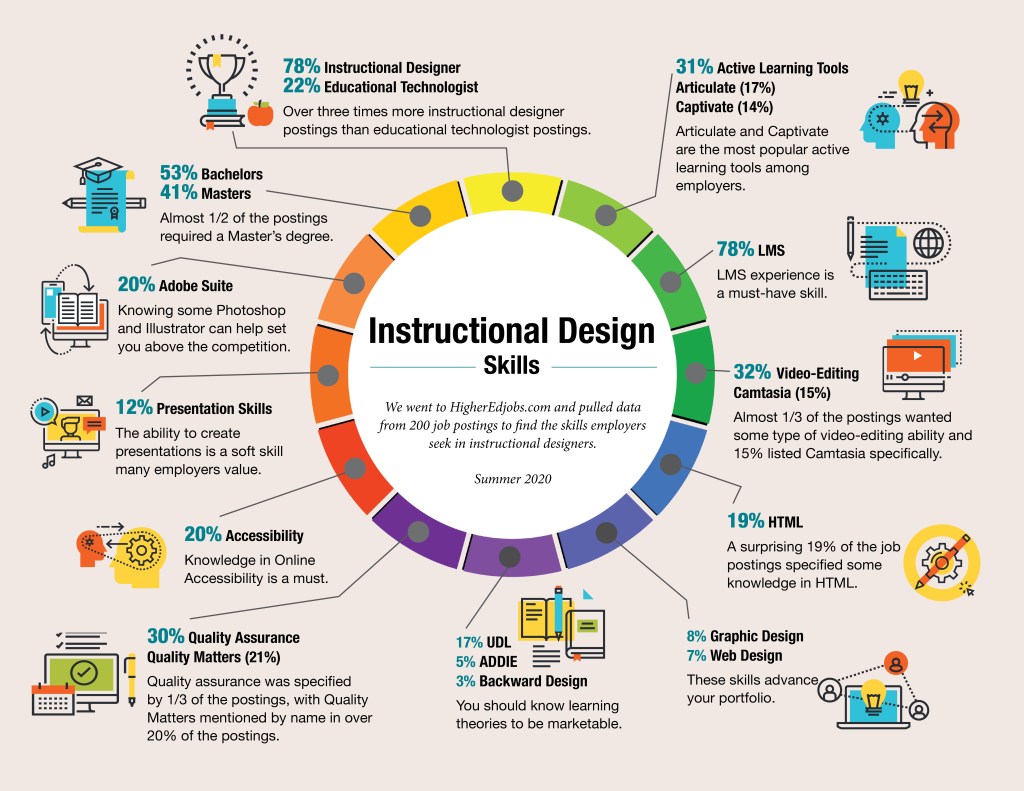 Instructional Design

Skills

We went to HigherEdjobs.com and pulled data from 200 job postings to find the skills employers seek in instructional designers.

Summer 2020

78% Instructional Designer
22% Educational Technologist

Over three times more instructional designer postings than educational technologist postings.

31% Active Learning Tools
Articulate (17%)
Captivate (14%)

Articulate and Captivate are the most popular active learning tools among employers.

78% LMS

LMS experience is a must-have skill.

32% Video-Editing
Camtasia (15%)

Almost 1/3 of the postings wanted some type of video-editing ability and 15% listed Camtasia specifically.

19% HTML

A surprising 19% of the job postings specified some knowledge in HTML.

8% Graphic Design
7% Web Design

These skills advance your portfolio.

17% UDL
5% ADDIE
3% Backward Design

You should know learning theories to be marketable.

30% Quality Assurance
Quality Matters (21%)

Quality assurance was specified by 1/3 of the postings, with Quality Matters mentioned by name in over 20% of the postings.

20% Accessibility

Knowledge in Online Accessibility is a must.

12% Presentation Skills

The ability to create presentations is a soft skill many employers value.

20% Adobe Suite

Knowing some Photoshop and Illustrator can help set you above the competition.

53% Bachelors
41% Masters

Almost 1/2 of the postings required a Master's degree.